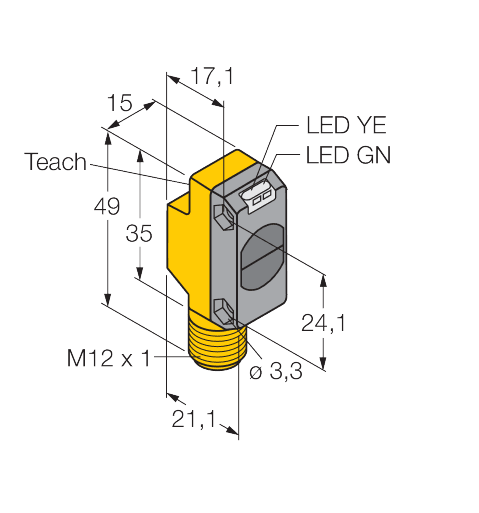 17,1
15
LED YE
LED GN
Teach
49
35
24,1
M12 x 1
ø 3,3
21,1