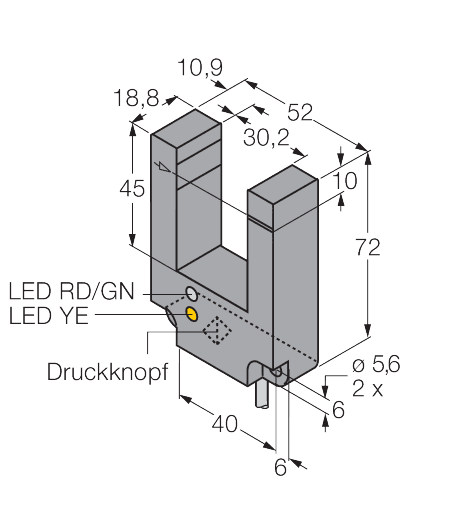 10,9
18,8
52
30,2
45
10
72
LED RD/GN
LED YE
Druckknopf
ø 5,6
2 x
6
40
6