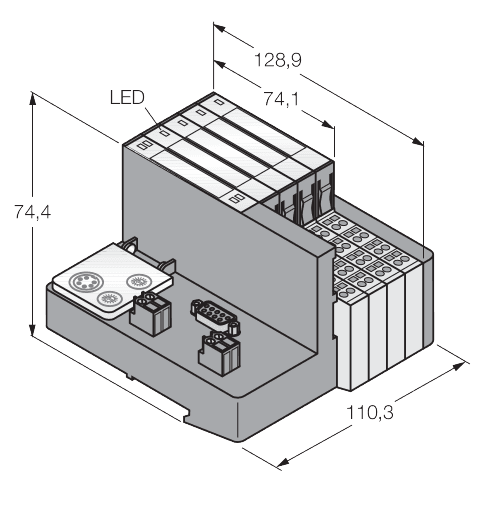 128,9
74,1
LED
74,4
110,3