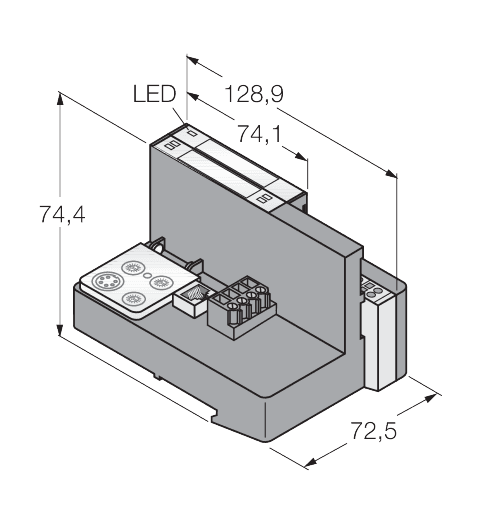 LED
128,9
74,1
74,4
72,5