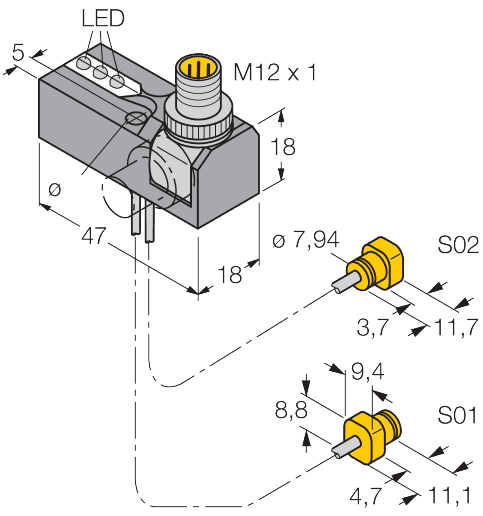 LED
5
M12 x 1
18
ø
47
18
ø 7,94
S02
3,7
11,7
9,4
8,8
S01
4,7
11,1